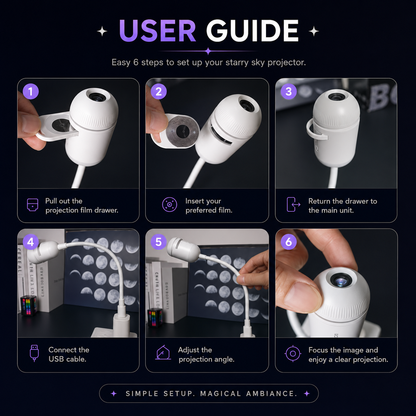 USER GUIDE

Easy 6 steps to set up your starry sky projector.

1
Pull out the projection film drawer.

2
Insert your preferred film.

3
Return the drawer to the main unit.

4
Connect the USB cable.

5
Adjust the projection angle.

6
Focus the image and enjoy a clear projection.

SIMPLE SETUP. MAGICAL AMBIANCE.